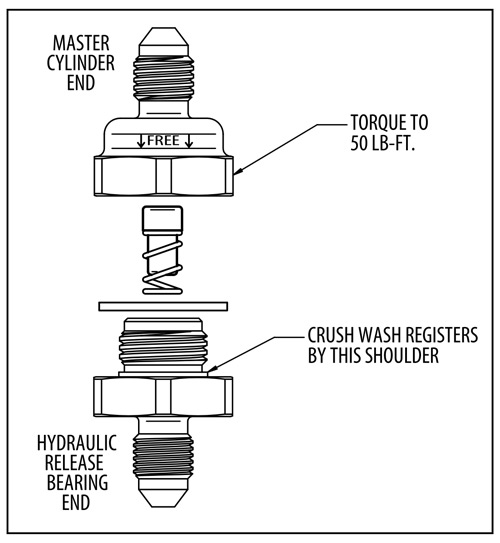 MASTER CYLINDER END

FREE

TORQUE TO 50 LB-FT.

CRUSH WASH REGISTERS BY THIS SHOULDER

HYDRAULIC RELEASE BEARING END